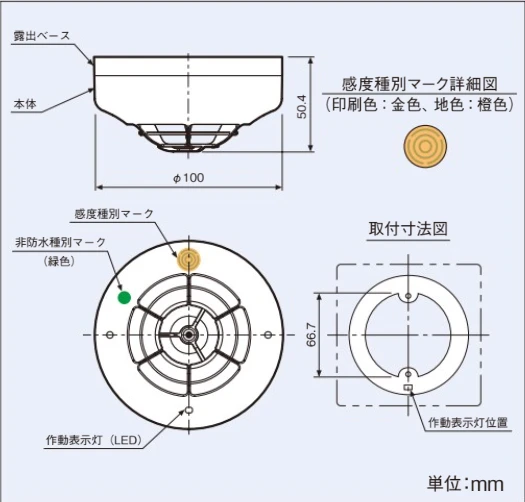 露出ベース

本体

50.4

$\phi$100

感度種別マーク詳細図
（印刷色：金色、地色：橙色）

感度種別マーク

非防水種別マーク
（緑色）

作動表示灯（LED）

取付寸法図

66.7

作動表示灯位置

単位：mm